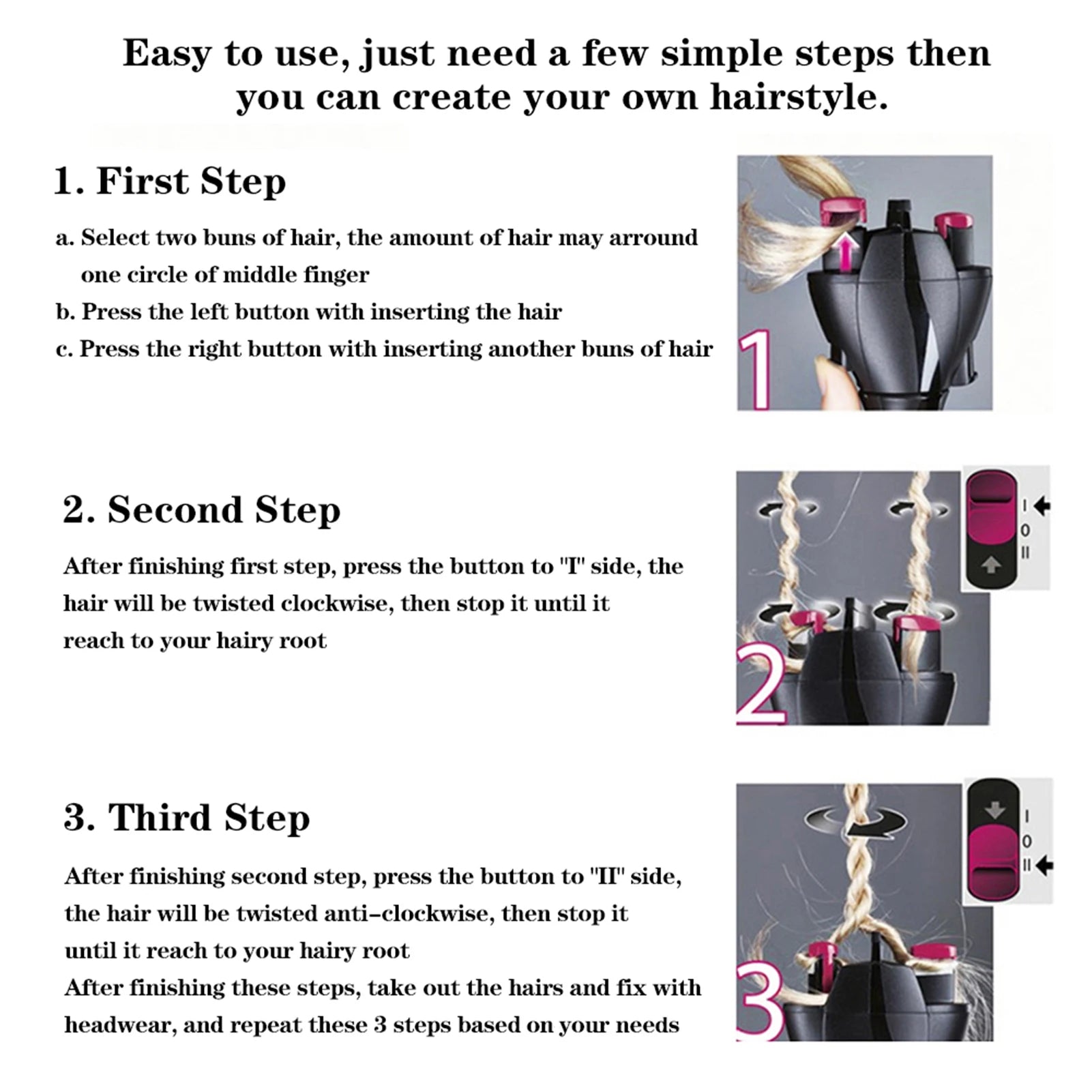 Easy to use, just need a few simple steps then you can create your own hairstyle.

1. First Step

a. Select two buns of hair, the amount of hair may arround one circle of middle finger
b. Press the left button with inserting the hair
c. Press the right button with inserting another buns of hair

1

2. Second Step

After finishing first step, press the button to "I" side, the hair will be twisted clockwise, then stop it until it reach to your hairy root

I
0
II

2

3. Third Step

After finishing second step, press the button to "II" side, the hair will be twisted anti-clockwise, then stop it until it reach to your hairy root
After finishing these steps, take out the hairs and fix with headwear, and repeat these 3 steps based on your needs

I
0
II

3