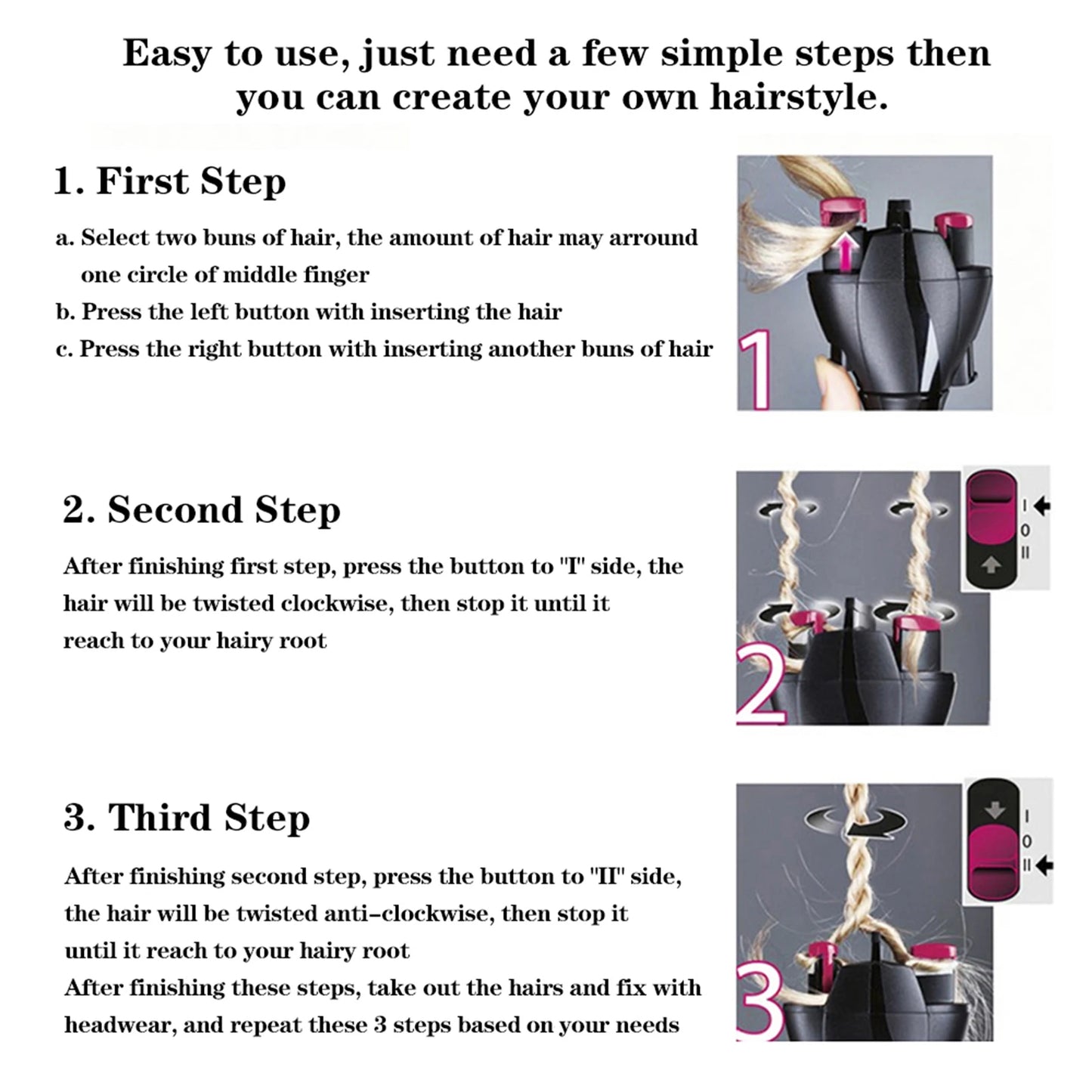 Easy to use, just need a few simple steps then you can create your own hairstyle.

1. First Step

a. Select two buns of hair, the amount of hair may arround one circle of middle finger
b. Press the left button with inserting the hair
c. Press the right button with inserting another buns of hair

1

2. Second Step

After finishing first step, press the button to "I" side, the hair will be twisted clockwise, then stop it until it reach to your hairy root

I
0
II

2

3. Third Step

After finishing second step, press the button to "II" side, the hair will be twisted anti-clockwise, then stop it until it reach to your hairy root
After finishing these steps, take out the hairs and fix with headwear, and repeat these 3 steps based on your needs

I
0
II

3